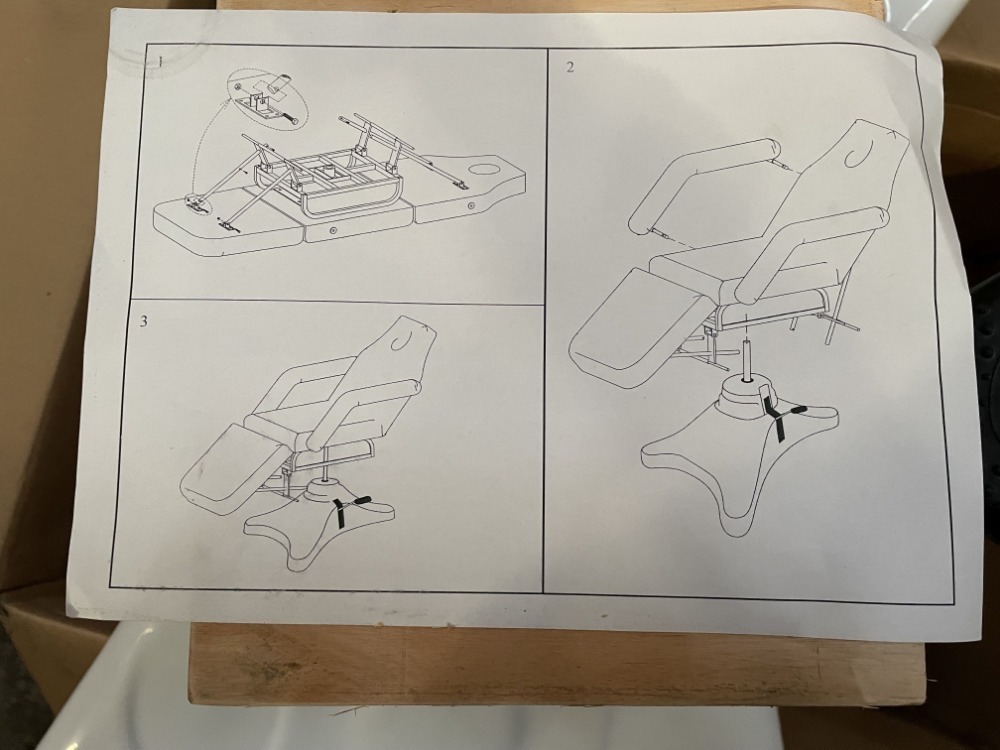 1

2

3